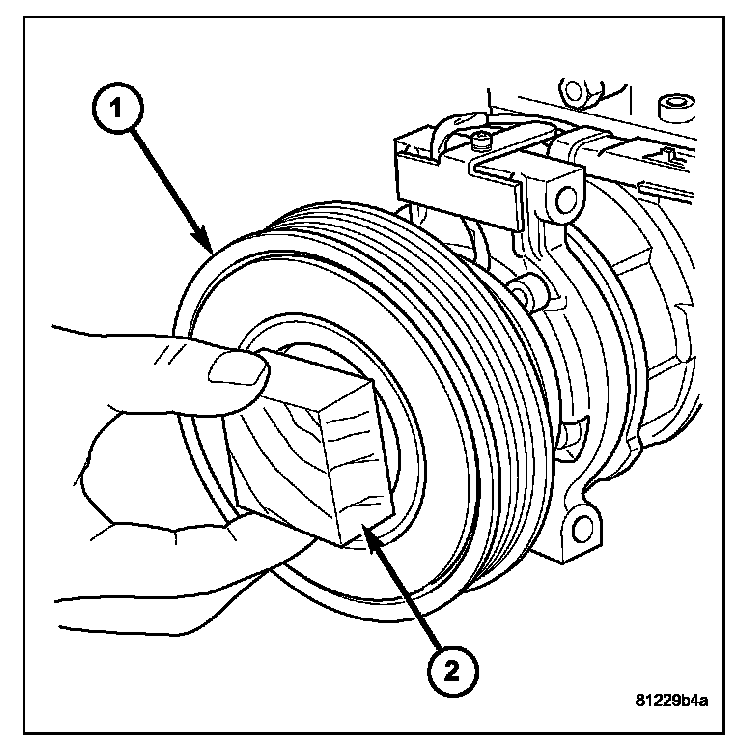 1

2

81229b4a