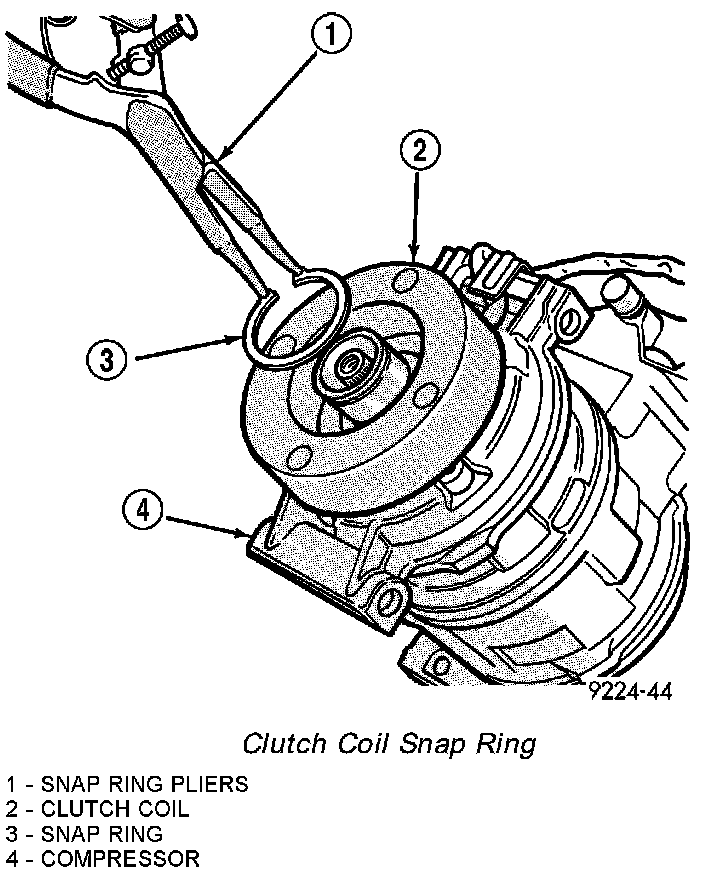 1
2
3
4
9224-44

Clutch Coil Snap Ring

1 - SNAP RING PLIERS
2 - CLUTCH COIL
3 - SNAP RING
4 - COMPRESSOR