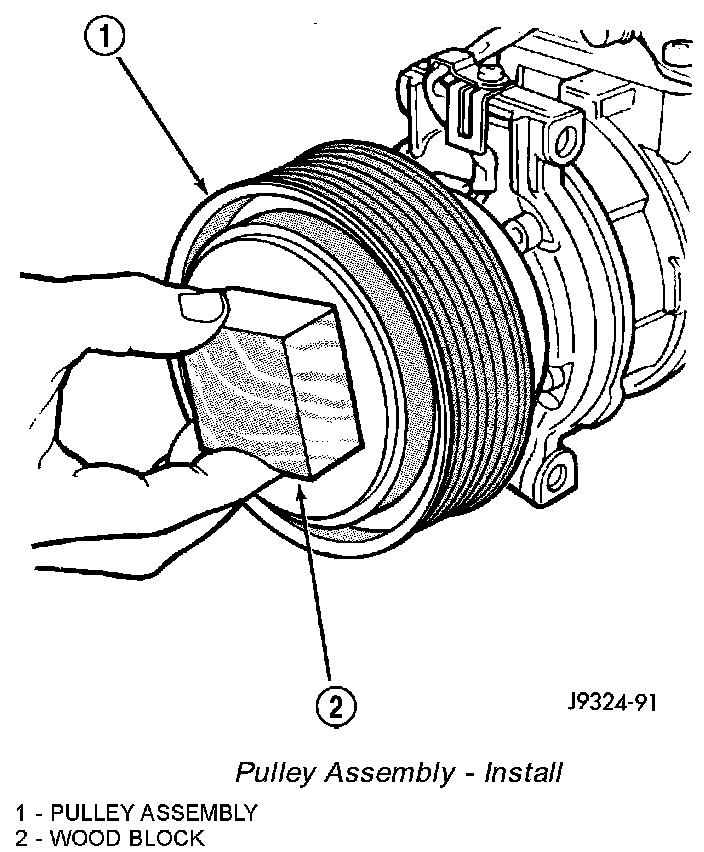 1

2

J9324-91

Pulley Assembly - Install

1 - PULLEY ASSEMBLY
2 - WOOD BLOCK