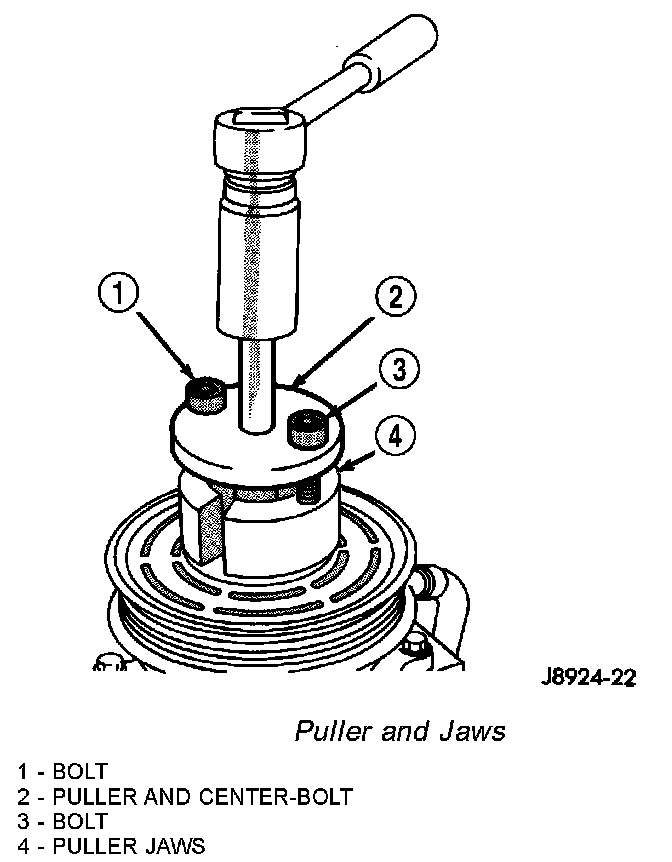 1

2

3

4

J8924-22

Puller and Jaws

1 - BOLT
2 - PULLER AND CENTER-BOLT
3 - BOLT
4 - PULLER JAWS