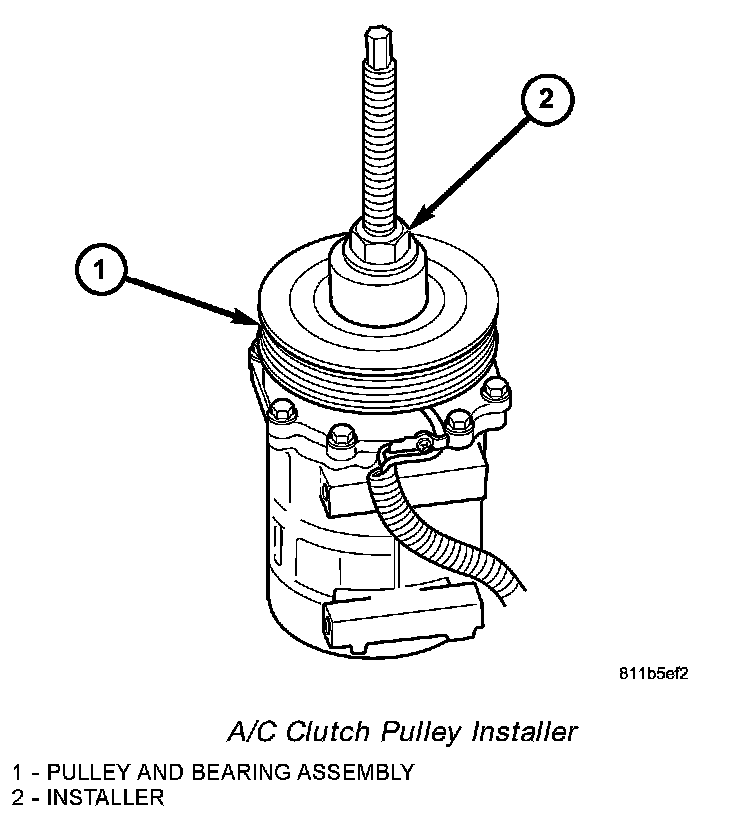 2

1

811b5ef2

A/C Clutch Pulley Installer

1 - PULLEY AND BEARING ASSEMBLY
2 - INSTALLER