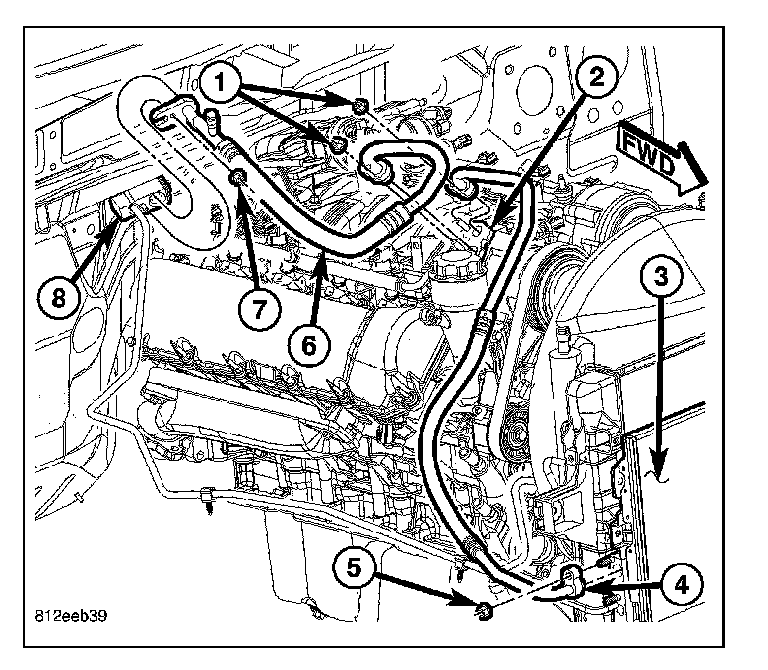 1
2
FWD
3
8
7
6
5
4
812eeb39