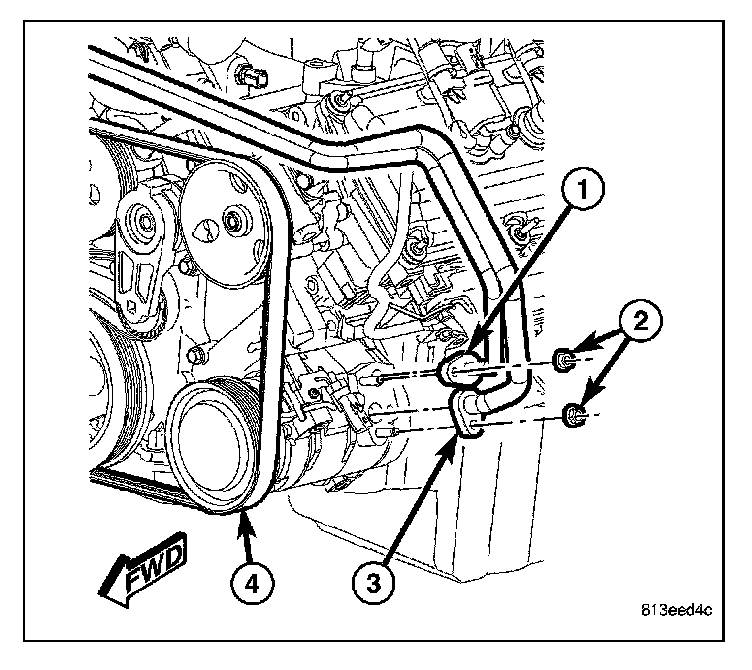 1
2
FWD
4
3
813eed4c