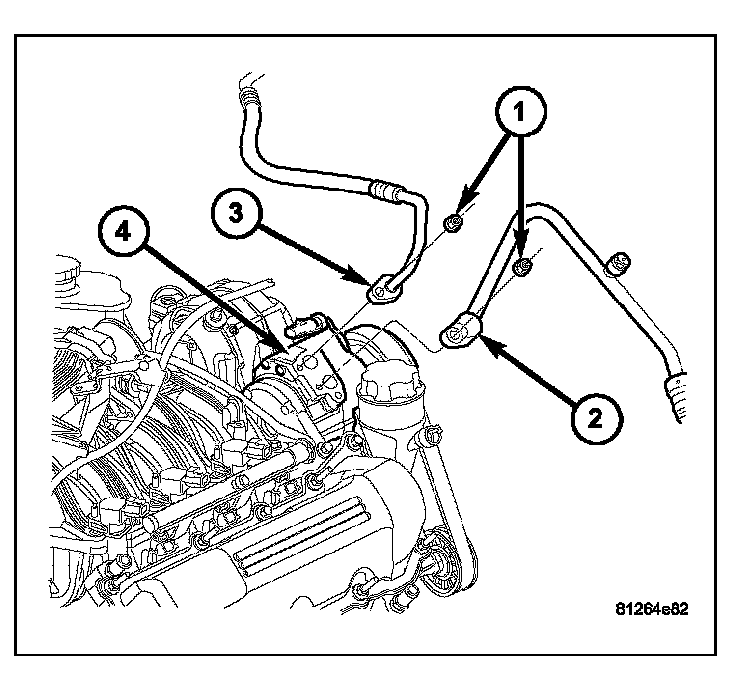 1
3
4
2
81264e82