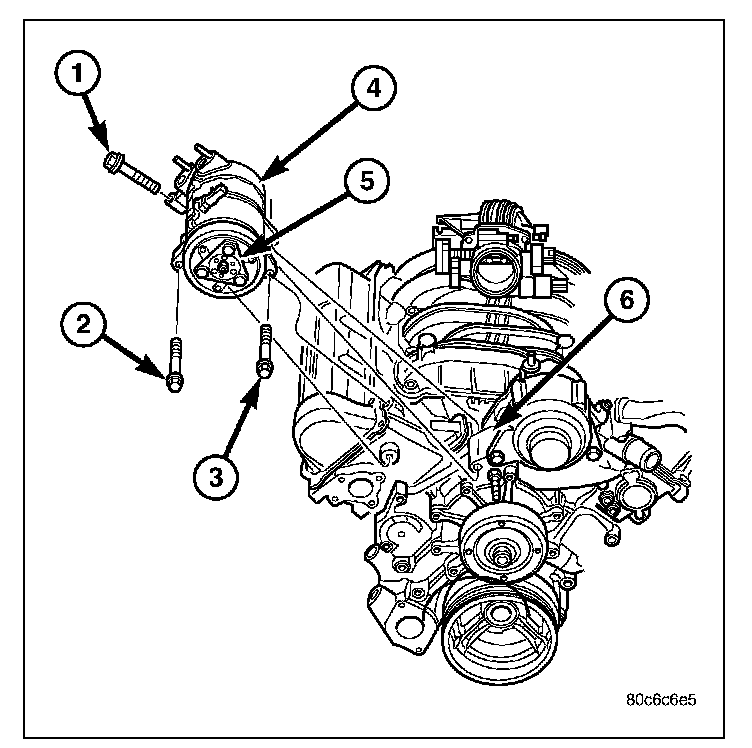 1
4
5
2
6
3
80c6c6e5