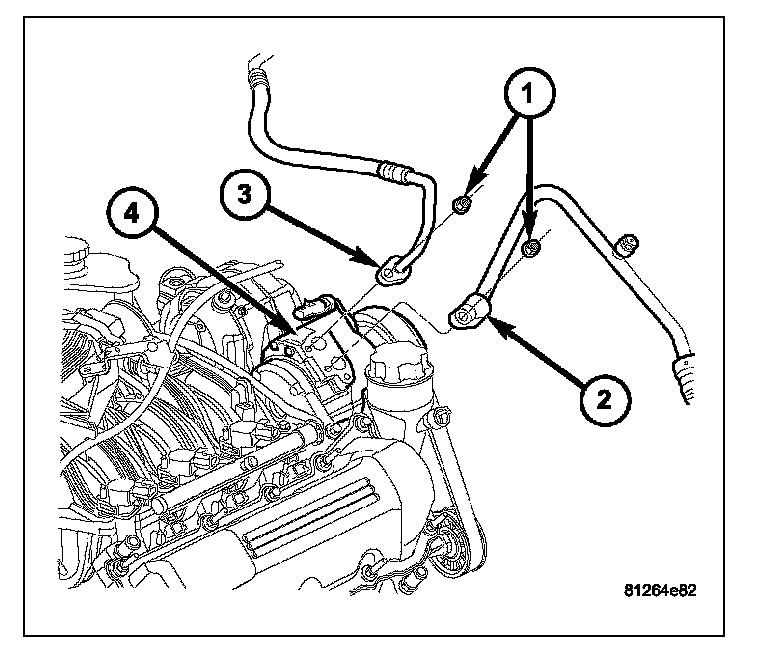 1
3
4
2
81264e82