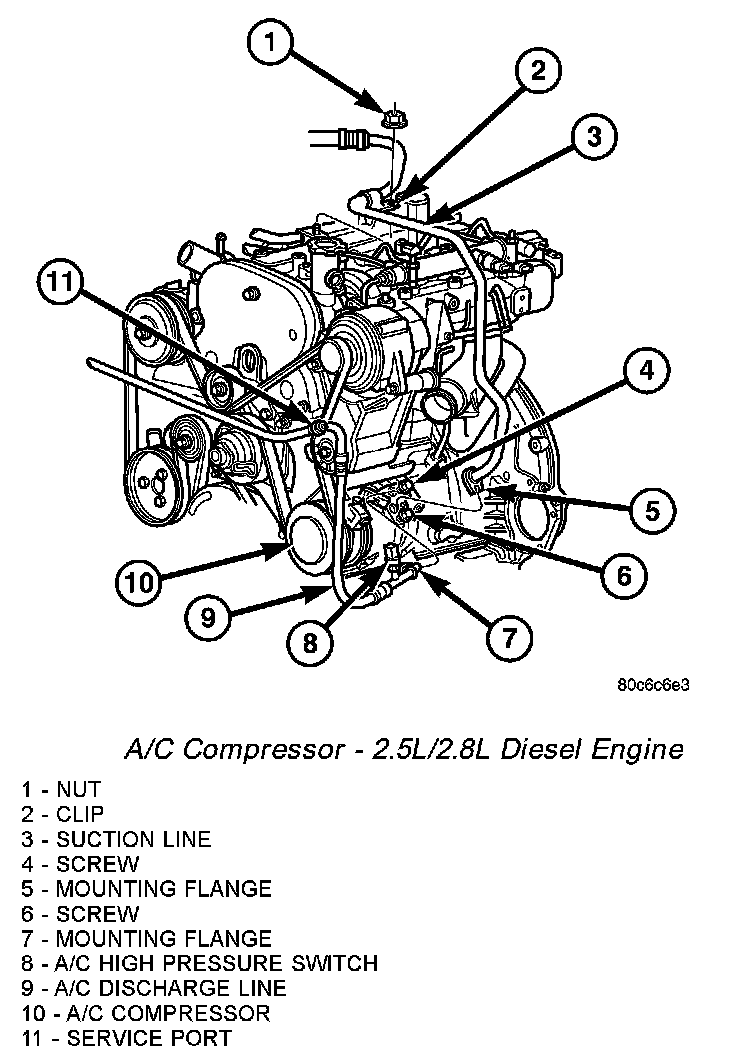 1
2
3
11
4
5
6
10
9
8
7

80c6c6e3

A/C Compressor - 2.5L/2.8L Diesel Engine

1 - NUT
2 - CLIP
3 - SUCTION LINE
4 - SCREW
5 - MOUNTING FLANGE
6 - SCREW
7 - MOUNTING FLANGE
8 - A/C HIGH PRESSURE SWITCH
9 - A/C DISCHARGE LINE
10 - A/C COMPRESSOR
11 - SERVICE PORT