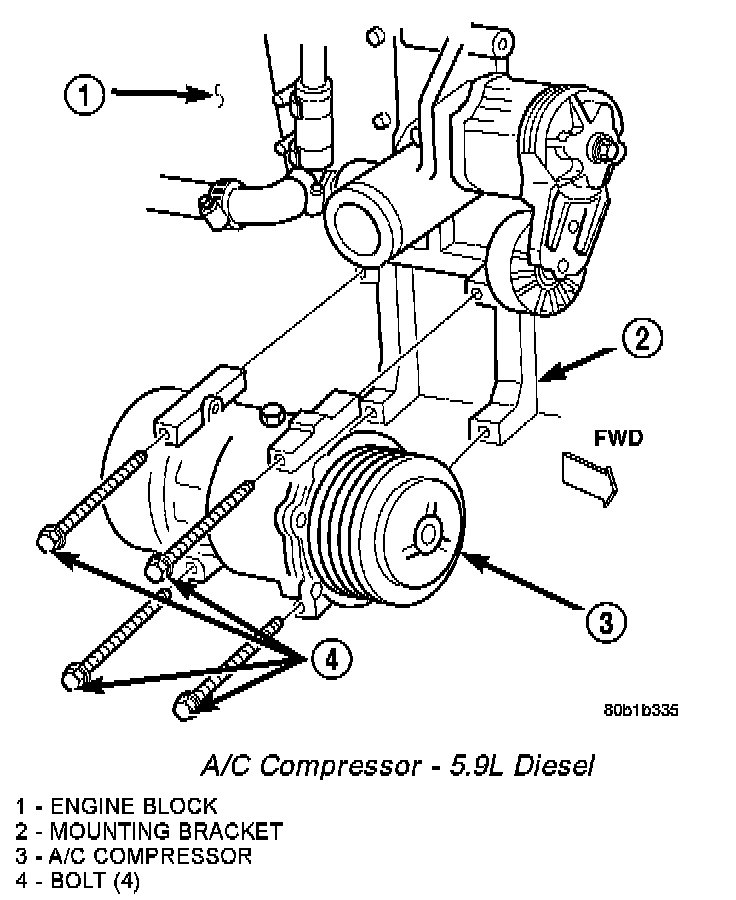 1

2

FWD

3

4

80b1b335

A/C Compressor - 5.9L Diesel

1 - ENGINE BLOCK
2 - MOUNTING BRACKET
3 - A/C COMPRESSOR
4 - BOLT (4)