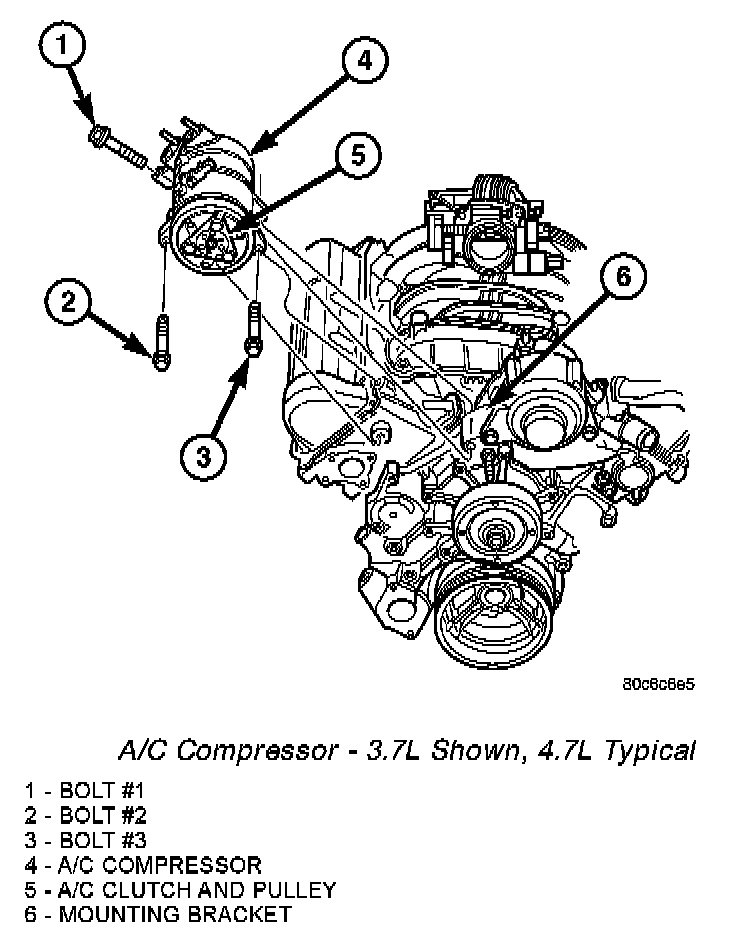 1
4
5
2
6
3
80c6c8e5

A/C Compressor - 3.7L Shown, 4.7L Typical

1 - BOLT #1
2 - BOLT #2
3 - BOLT #3
4 - A/C COMPRESSOR
5 - A/C CLUTCH AND PULLEY
6 - MOUNTING BRACKET