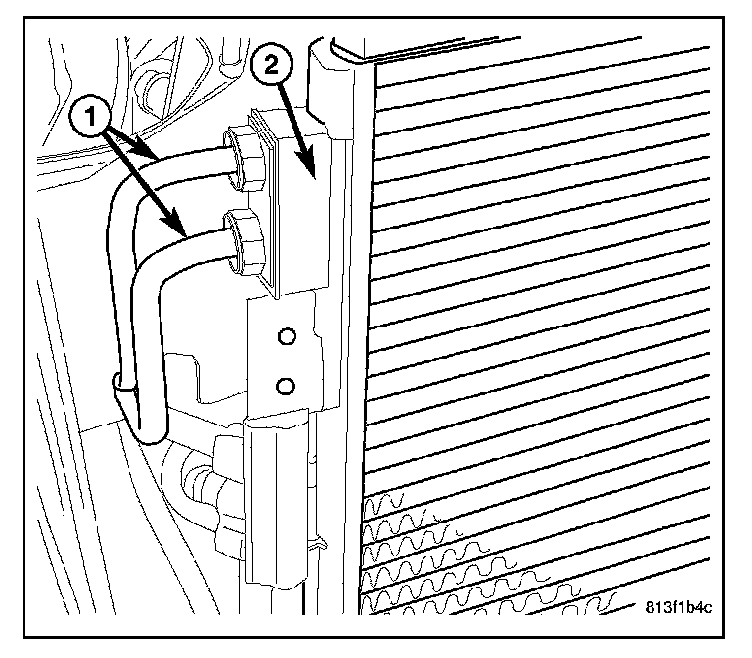 1
2
813f1b4c