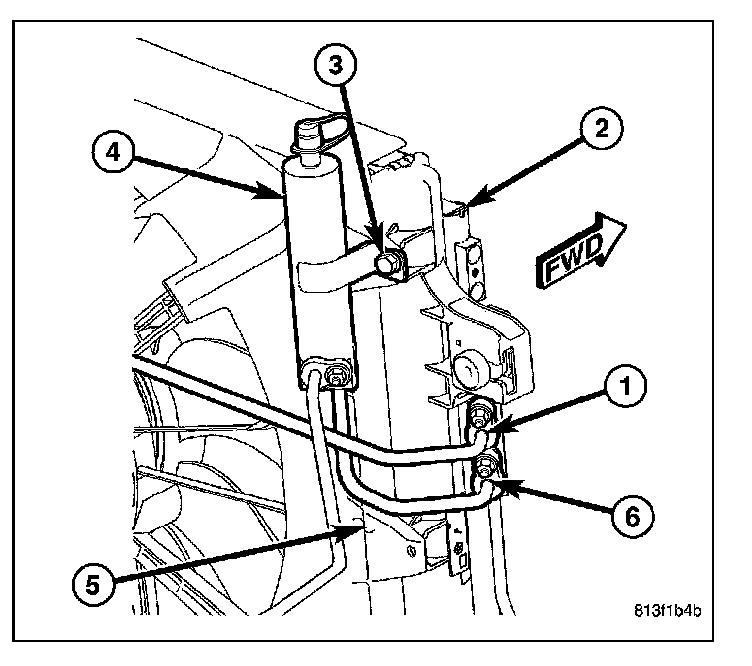 3
4
2
FWD
1
6
5
813f1b4b