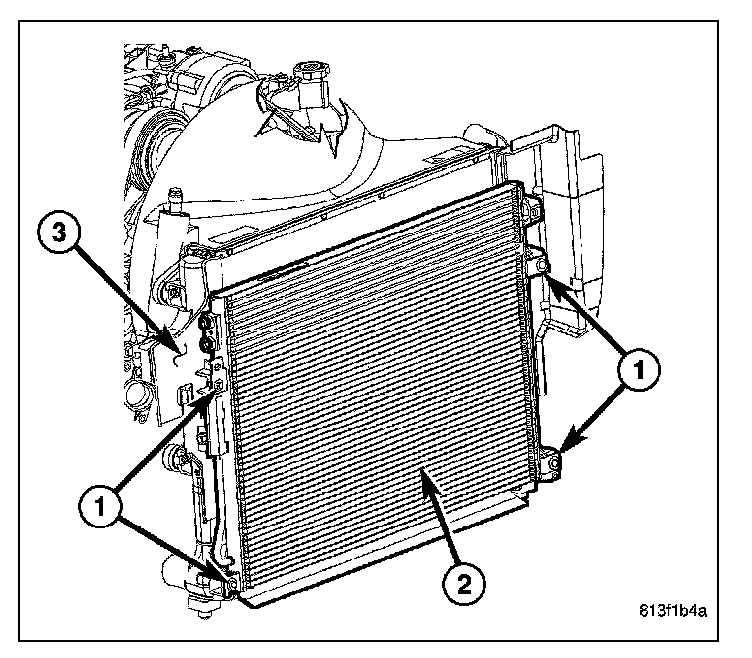 3

1

1

2

813f1b4a