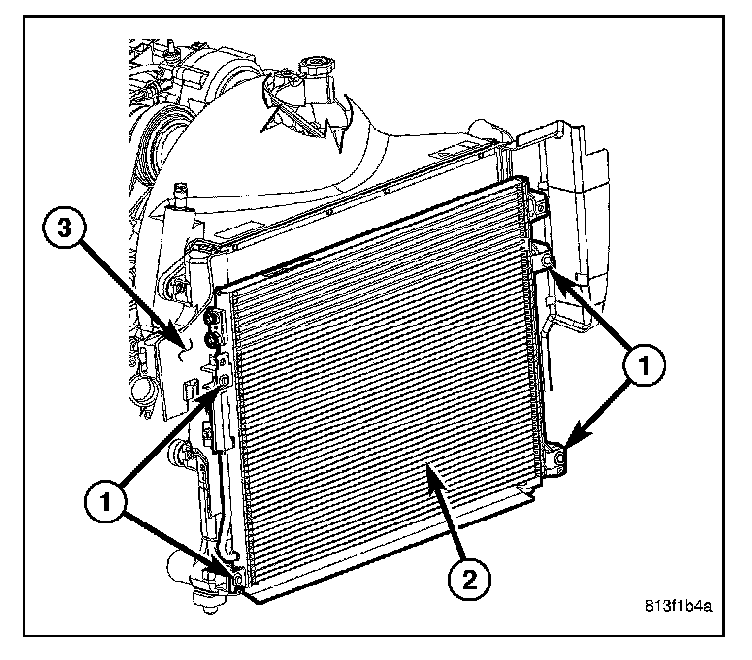 3
1
1
2
813f1b4a