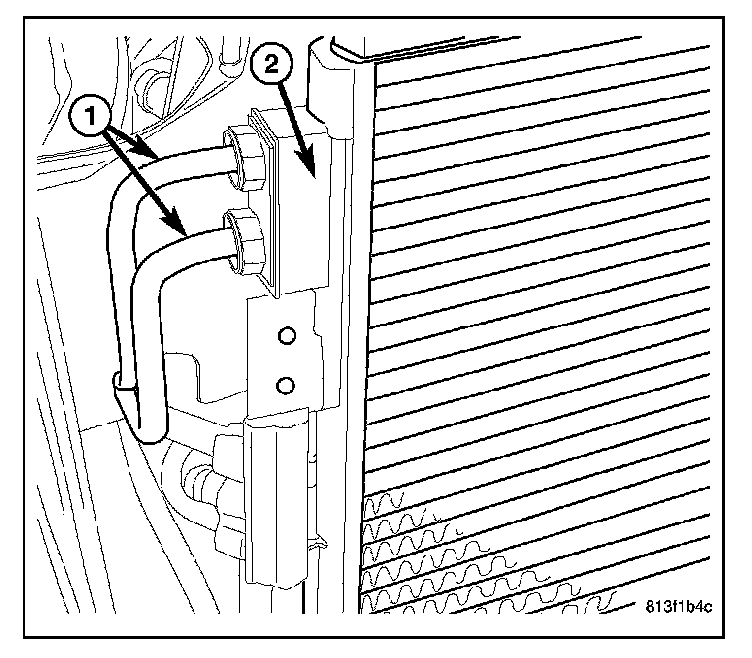 1
2
813f1b4c