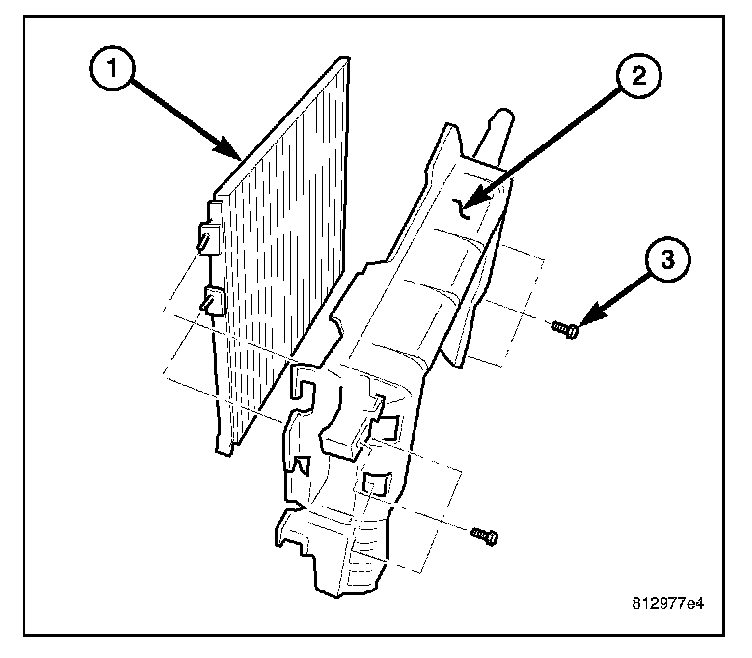 1
2
3
812977e4