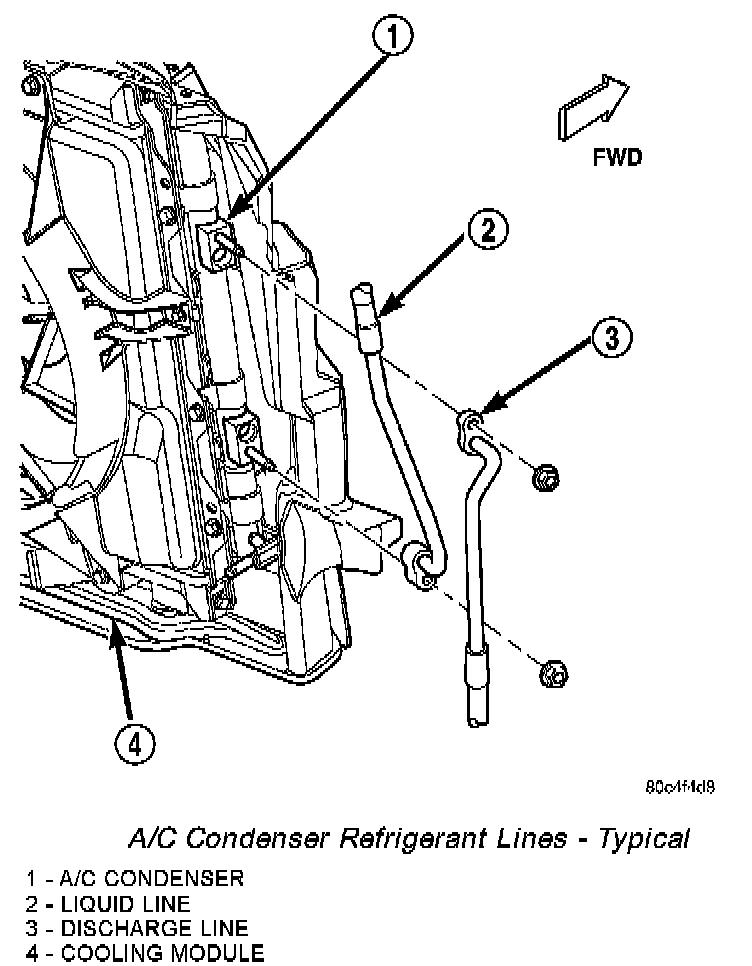 1

FWD

2

3

4

80c4f4d8

A/C Condenser Refrigerant Lines - Typical

1 - A/C CONDENSER
2 - LIQUID LINE
3 - DISCHARGE LINE
4 - COOLING MODULE