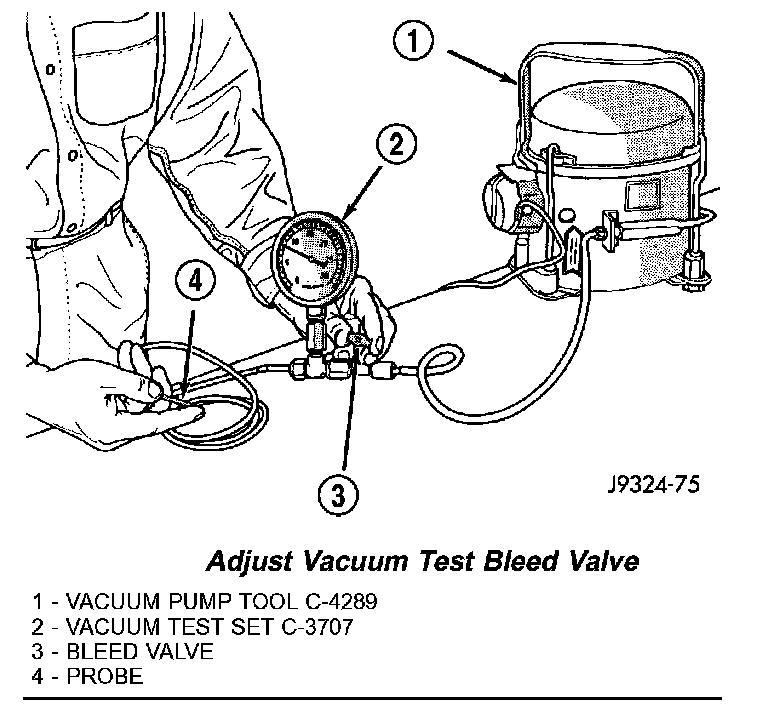 1

2

4

3

J9324-75

Adjust Vacuum Test Bleed Valve

1 - VACUUM PUMP TOOL C-4289
2 - VACUUM TEST SET C-3707
3 - BLEED VALVE
4 - PROBE