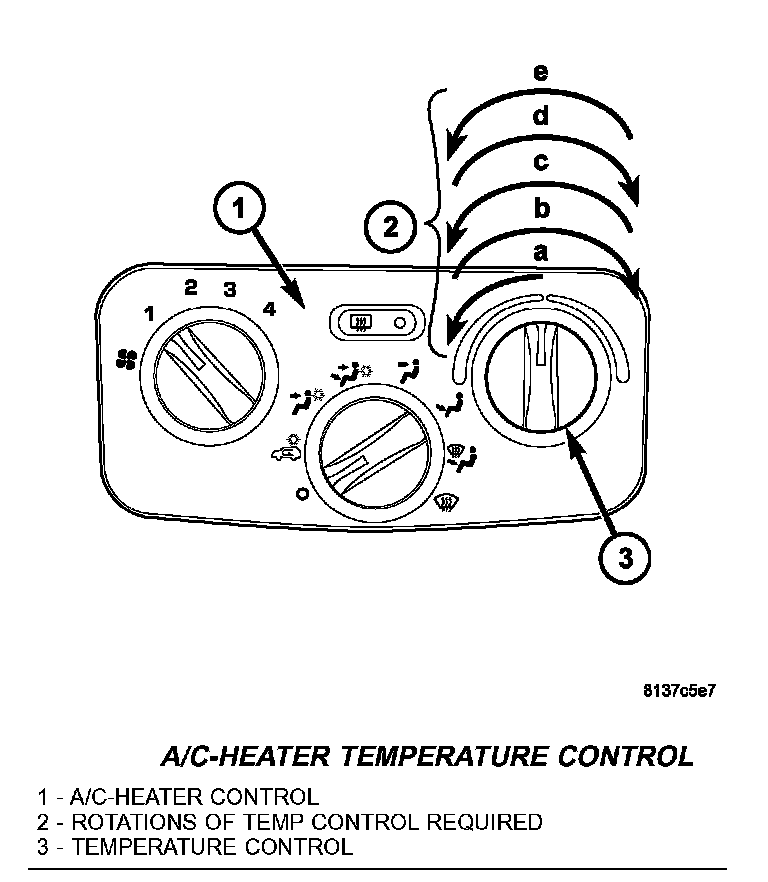 e
d
c
b
a
1
2
1 2 3 4
3

8137c5e7

A/C-HEATER TEMPERATURE CONTROL
1 - A/C-HEATER CONTROL
2 - ROTATIONS OF TEMP CONTROL REQUIRED
3 - TEMPERATURE CONTROL