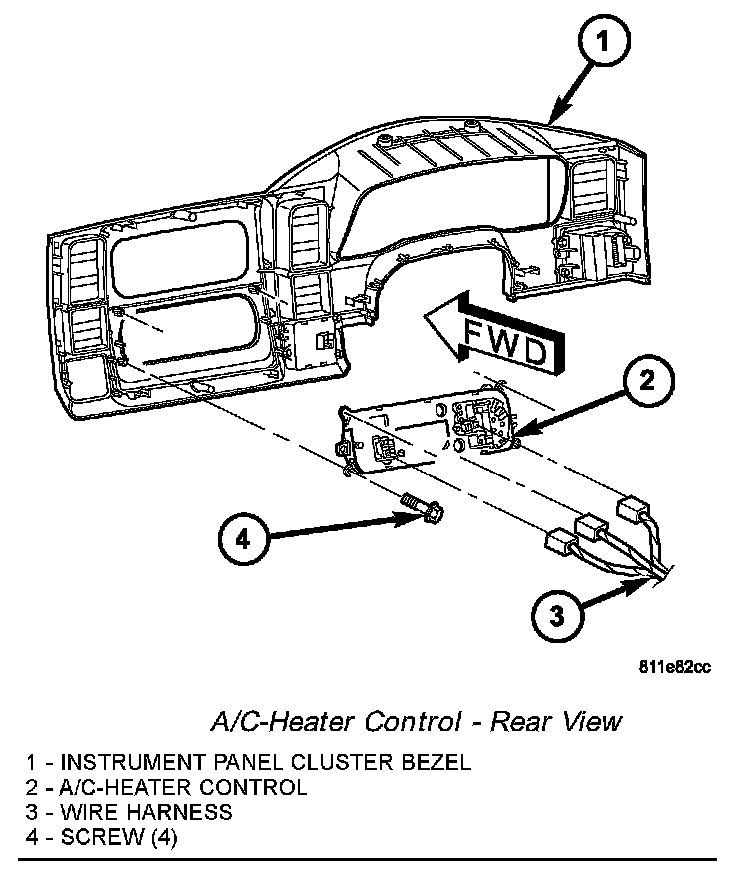 1

FWD

2

4

3

811e82cc

A/C-Heater Control - Rear View

1 - INSTRUMENT PANEL CLUSTER BEZEL
2 - A/C-HEATER CONTROL
3 - WIRE HARNESS
4 - SCREW (4)