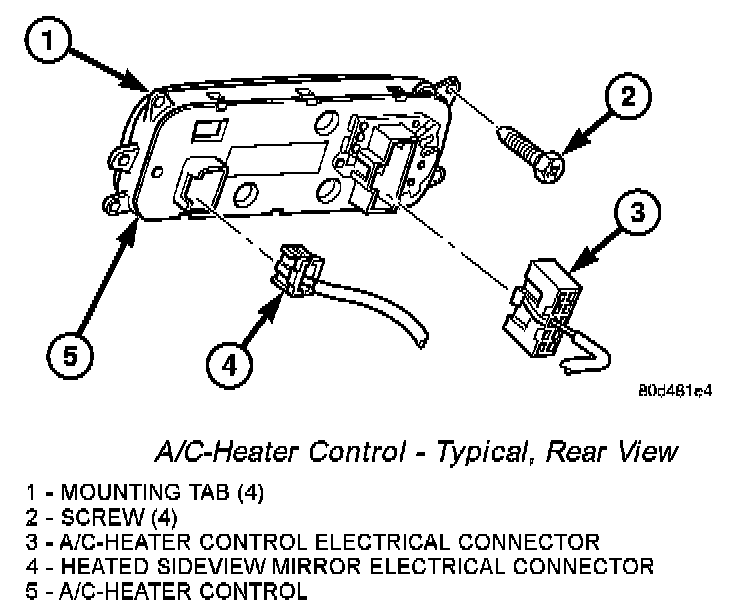 1

2

3

5

4

80d481e4

A/C-Heater Control - Typical, Rear View

1 - MOUNTING TAB (4)
2 - SCREW (4)
3 - A/C-HEATER CONTROL ELECTRICAL CONNECTOR
4 - HEATED SIDEVIEW MIRROR ELECTRICAL CONNECTOR
5 - A/C-HEATER CONTROL