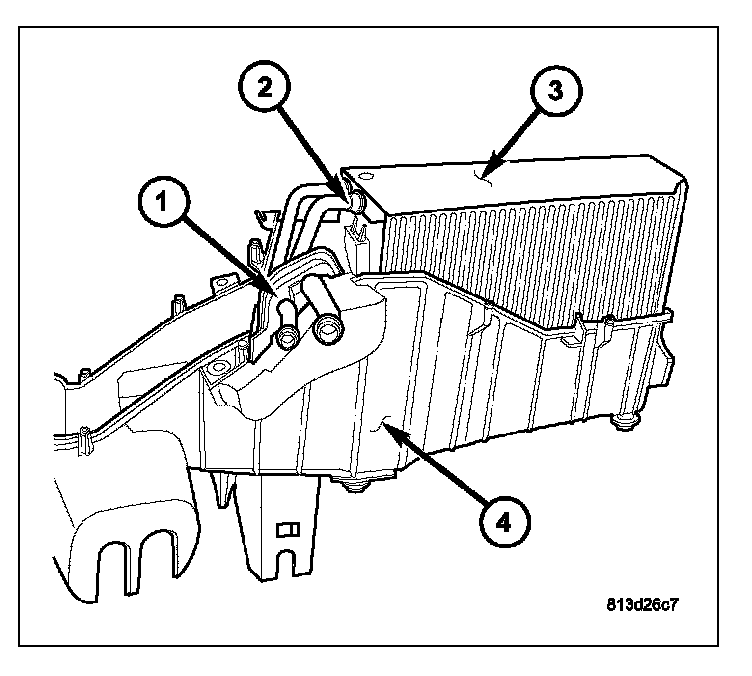 2
3
1
4
813d26c7