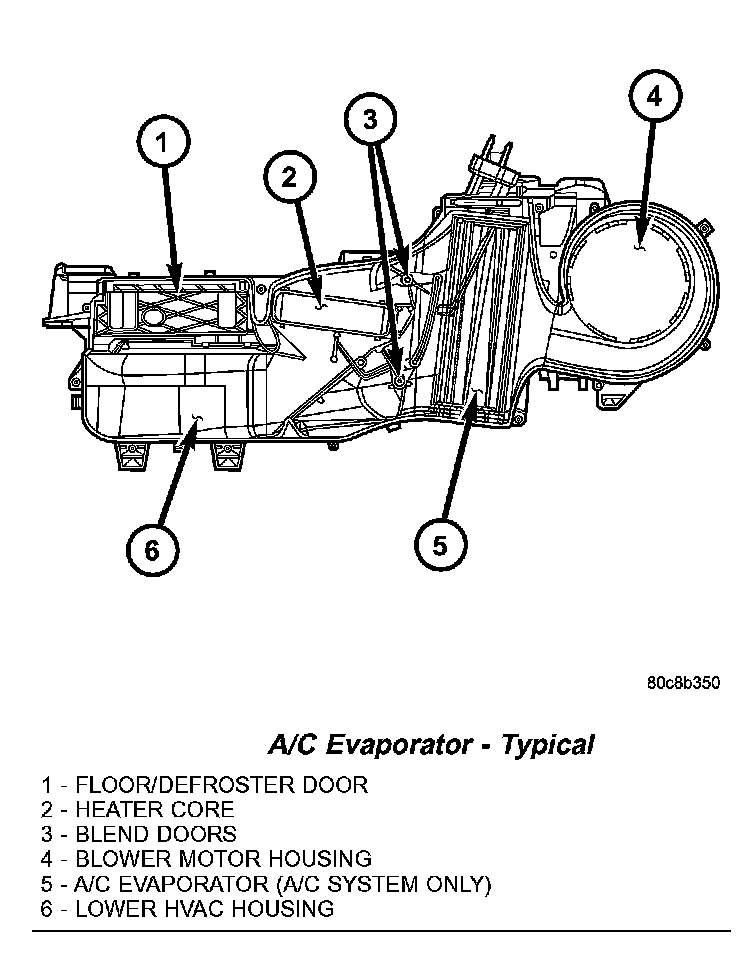 1

2

3

4

6

5

80c8b350

A/C Evaporator - Typical

1 - FLOOR/DEFROSTER DOOR
2 - HEATER CORE
3 - BLEND DOORS
4 - BLOWER MOTOR HOUSING
5 - A/C EVAPORATOR (A/C SYSTEM ONLY)
6 - LOWER HVAC HOUSING