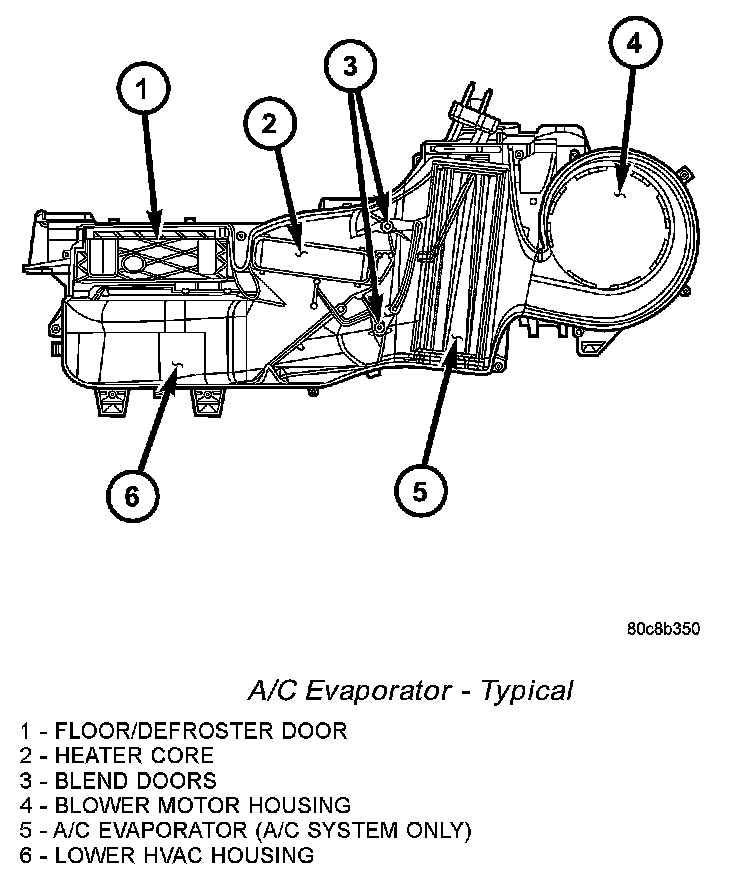 1

2

3

4

6

5

80c8b350

A/C Evaporator - Typical

1 - FLOOR/DEFROSTER DOOR
2 - HEATER CORE
3 - BLEND DOORS
4 - BLOWER MOTOR HOUSING
5 - A/C EVAPORATOR (A/C SYSTEM ONLY)
6 - LOWER HVAC HOUSING