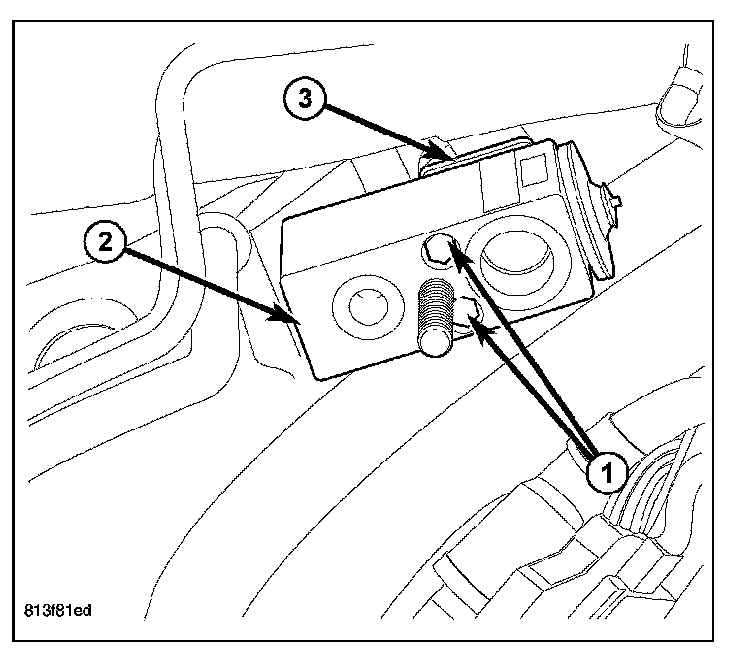 3
2
1
813f81ed