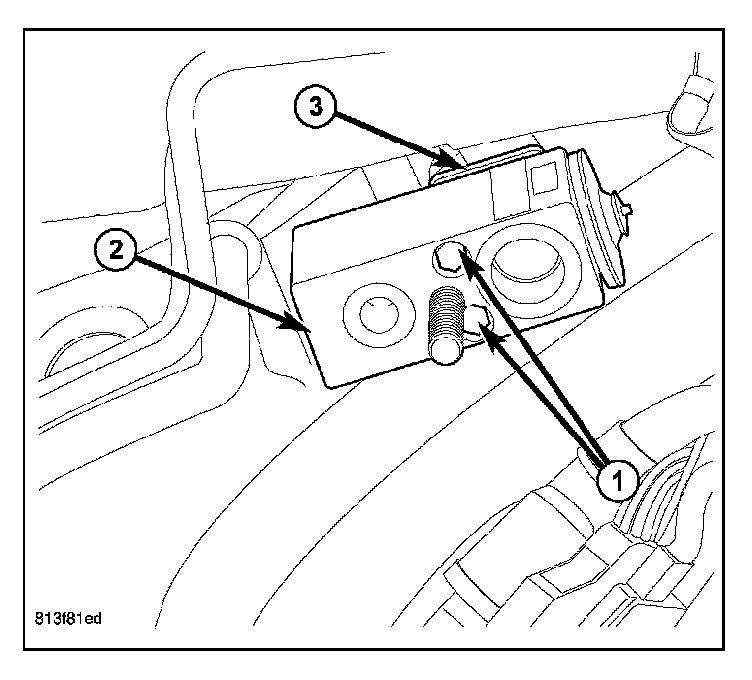 3
2
1
813f81ed