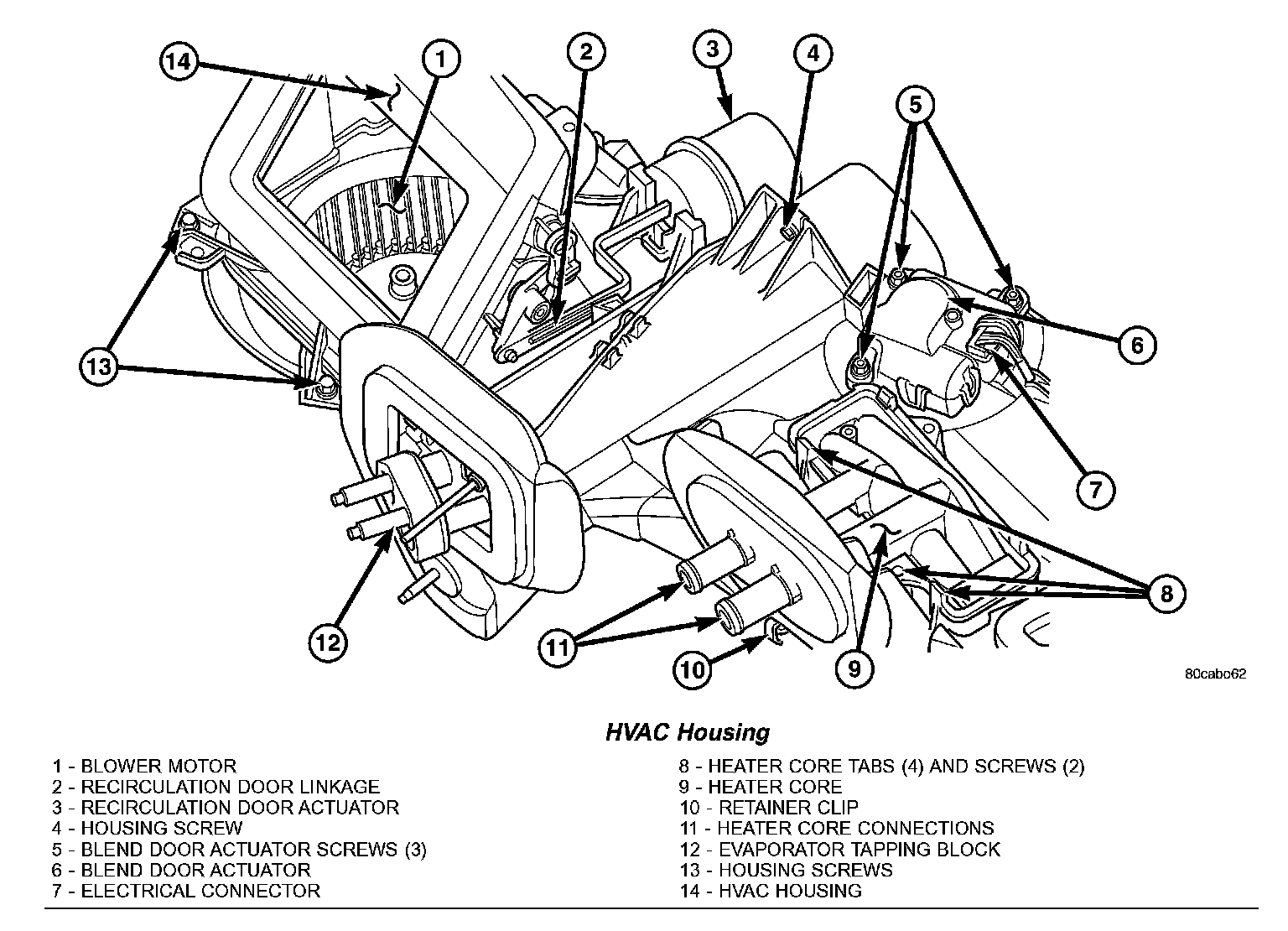 14
1
2
3
4
5
6
7
8
9
10
11
12
13

80cabo62

HVAC Housing

1 - BLOWER MOTOR
2 - RECIRCULATION DOOR LINKAGE
3 - RECIRCULATION DOOR ACTUATOR
4 - HOUSING SCREW
5 - BLEND DOOR ACTUATOR SCREWS (3)
6 - BLEND DOOR ACTUATOR
7 - ELECTRICAL CONNECTOR

8 - HEATER CORE TABS (4) AND SCREWS (2)
9 - HEATER CORE
10 - RETAINER CLIP
11 - HEATER CORE CONNECTIONS
12 - EVAPORATOR TAPPING BLOCK
13 - HOUSING SCREWS
14 - HVAC HOUSING