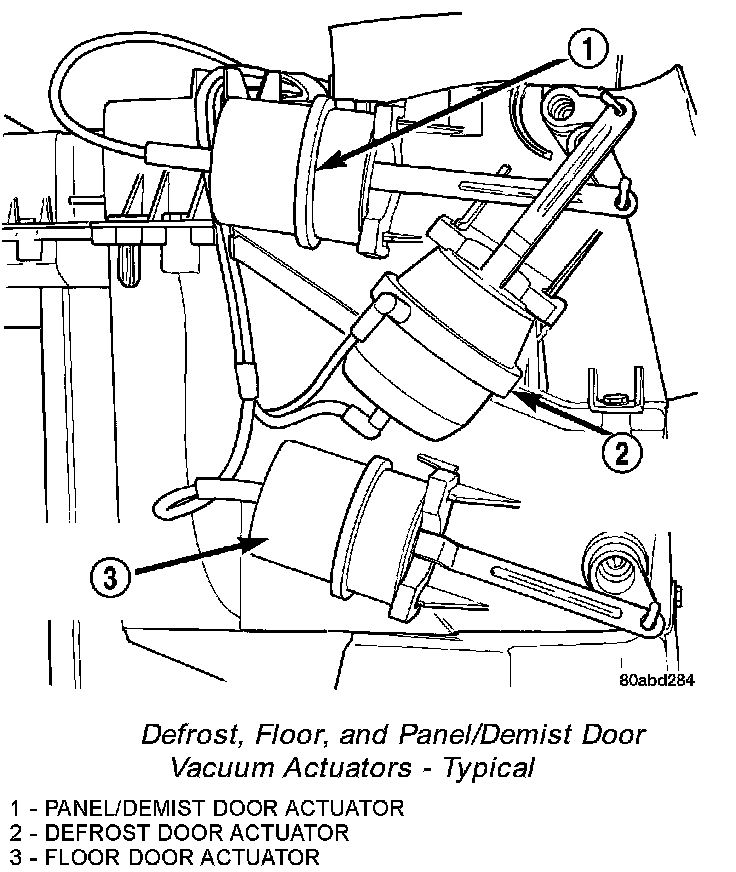 1

2

3

80abd284

Defrost, Floor, and Panel/Demist Door Vacuum Actuators - Typical

1 - PANEL/DEMIST DOOR ACTUATOR
2 - DEFROST DOOR ACTUATOR
3 - FLOOR DOOR ACTUATOR