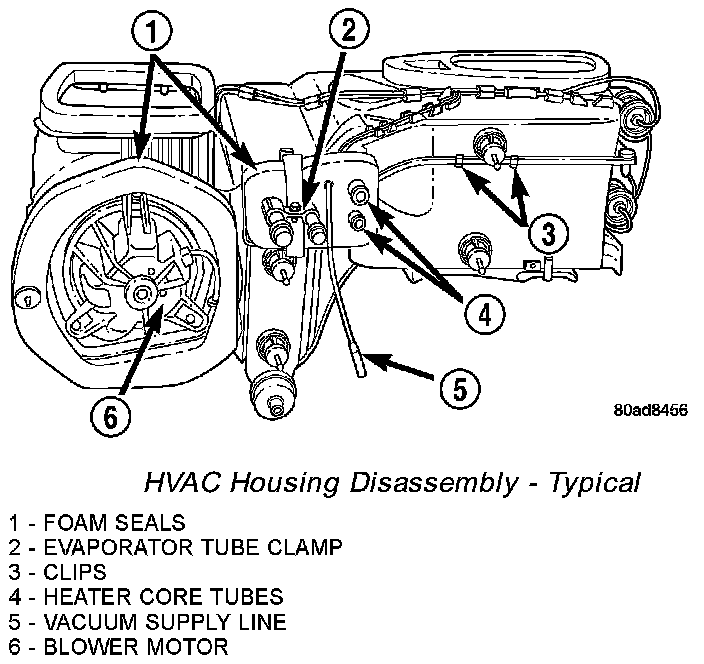 1
2
3
4
5
6
80ad8456

HVAC Housing Disassembly - Typical

1 - FOAM SEALS
2 - EVAPORATOR TUBE CLAMP
3 - CLIPS
4 - HEATER CORE TUBES
5 - VACUUM SUPPLY LINE
6 - BLOWER MOTOR