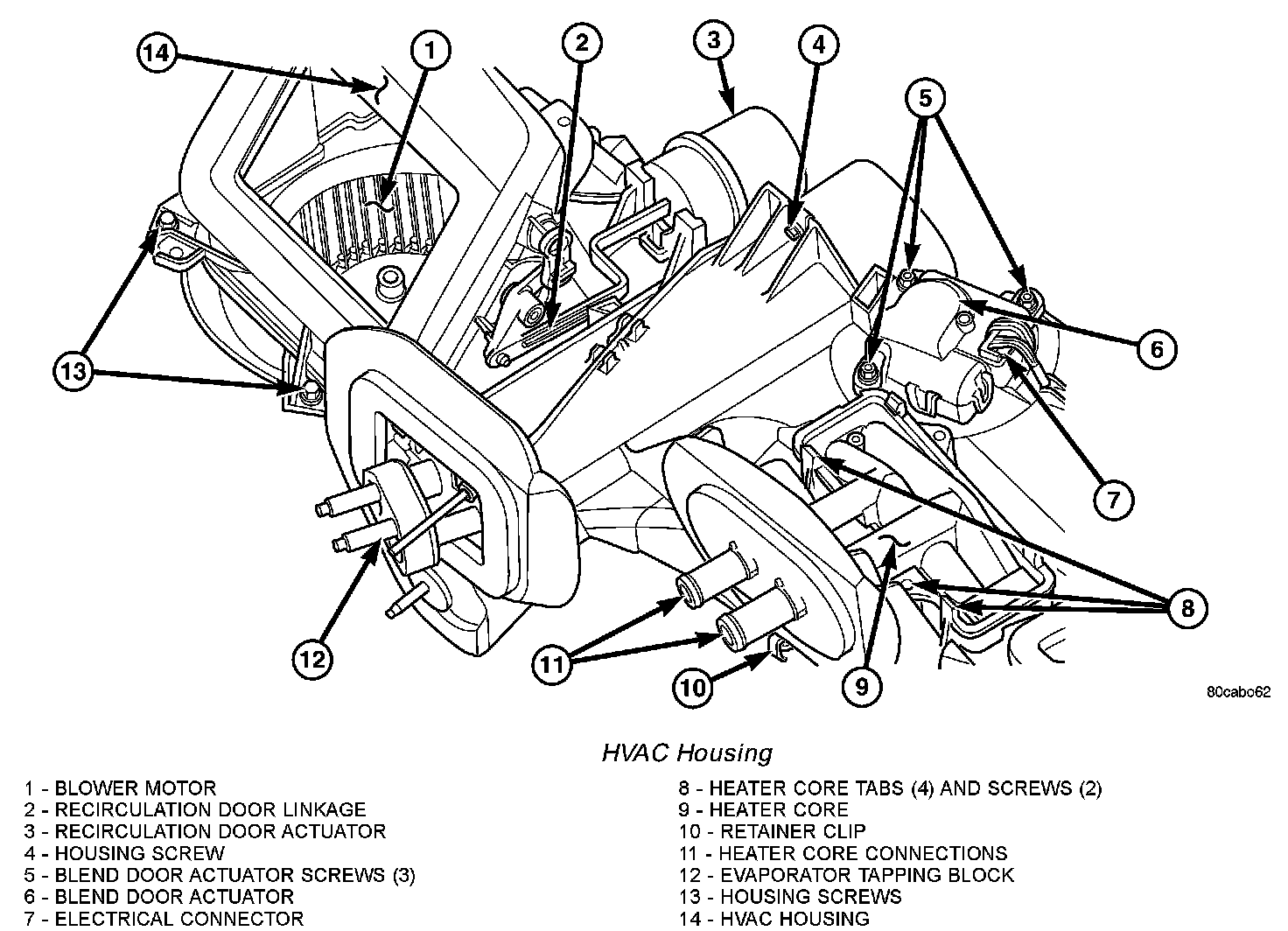 14
1
2
3
4
5
6
7
8
9
10
11
12
13

80cabc62

HVAC Housing

1 - BLOWER MOTOR
2 - RECIRCULATION DOOR LINKAGE
3 - RECIRCULATION DOOR ACTUATOR
4 - HOUSING SCREW
5 - BLEND DOOR ACTUATOR SCREWS (3)
6 - BLEND DOOR ACTUATOR
7 - ELECTRICAL CONNECTOR

8 - HEATER CORE TABS (4) AND SCREWS (2)
9 - HEATER CORE
10 - RETAINER CLIP
11 - HEATER CORE CONNECTIONS
12 - EVAPORATOR TAPPING BLOCK
13 - HOUSING SCREWS
14 - HVAC HOUSING