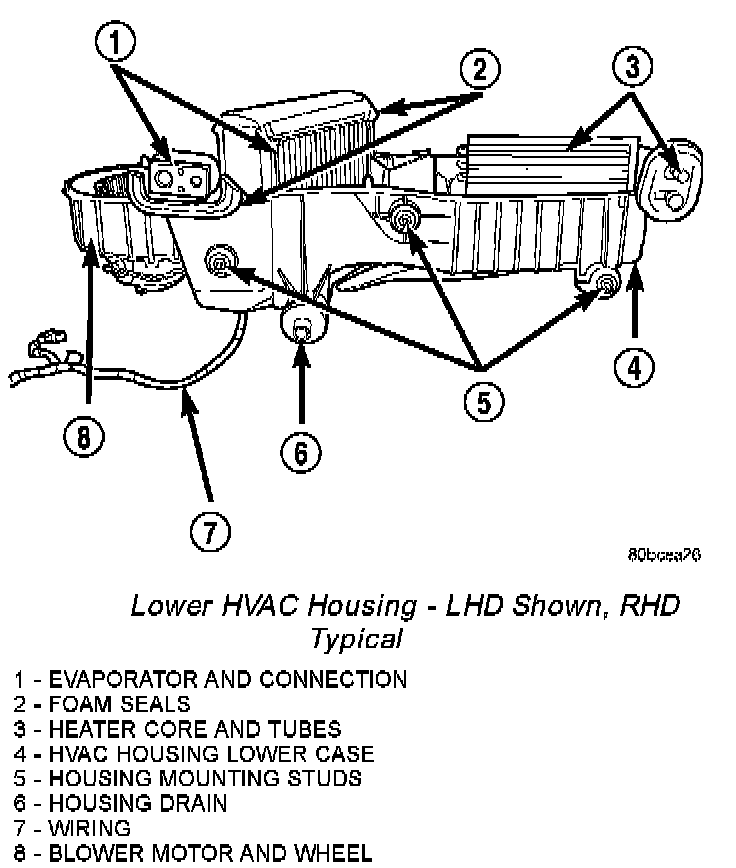 1
2
3
4
5
6
7
8

80bcea26

Lower HVAC Housing - LHD Shown, RHD Typical

1 - EVAPORATOR AND CONNECTION
2 - FOAM SEALS
3 - HEATER CORE AND TUBES
4 - HVAC HOUSING LOWER CASE
5 - HOUSING MOUNTING STUDS
6 - HOUSING DRAIN
7 - WIRING
8 - BLOWER MOTOR AND WHEEL