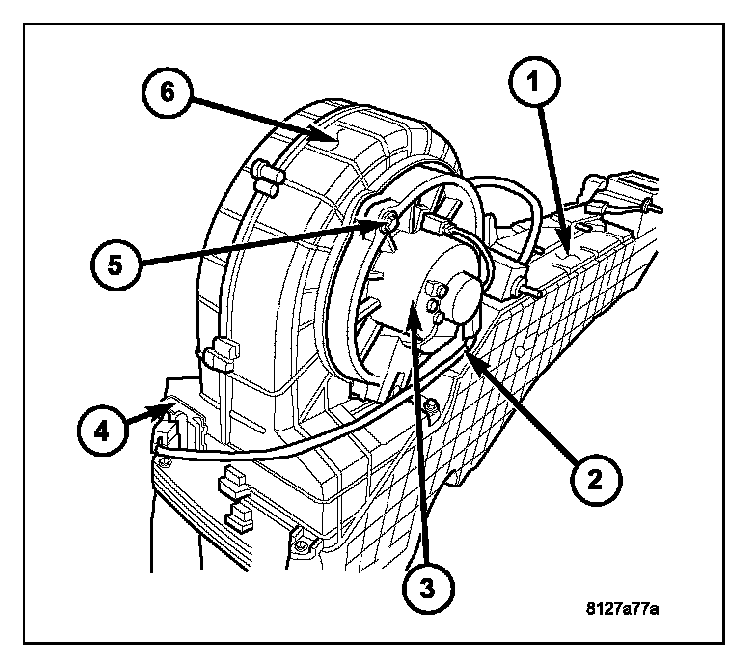 6
1
5
4
2
3
8127a77a