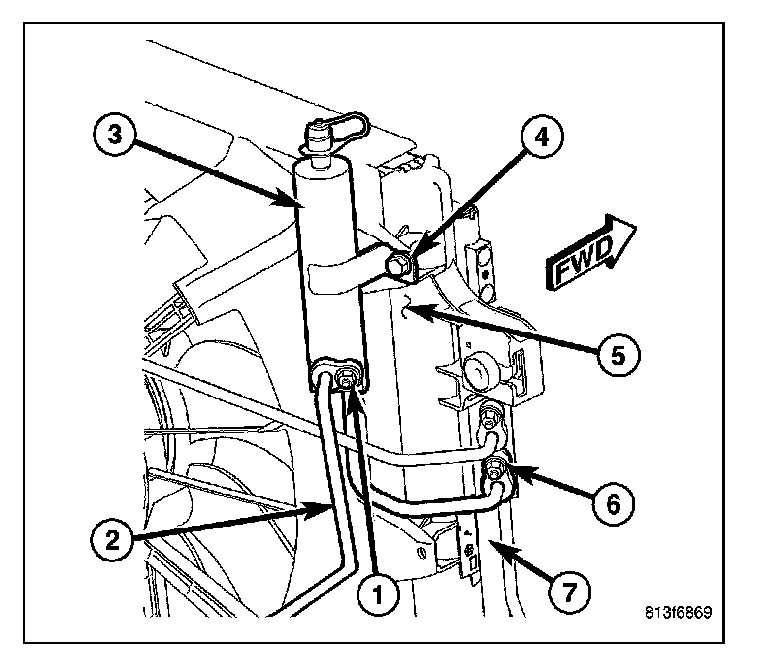 3
4
FWD
5
6
2
1
7
813f6869