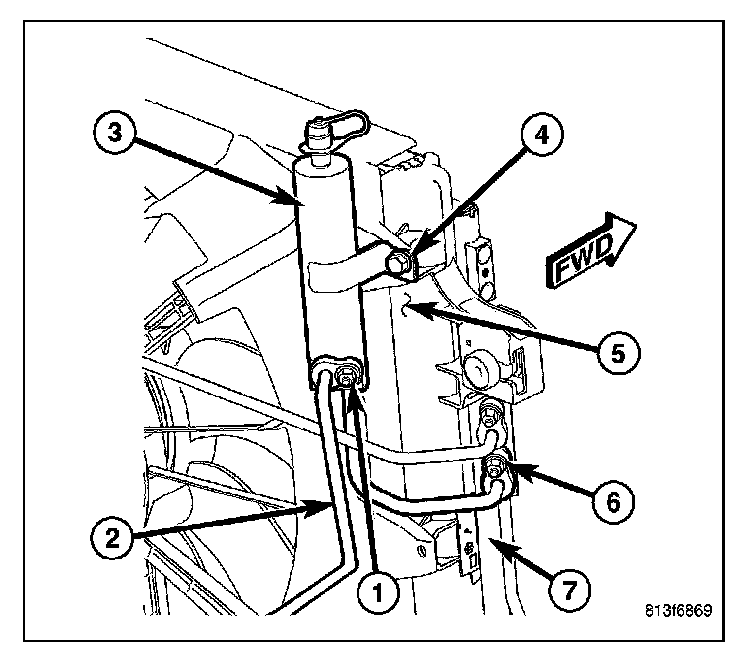 3
4
FWD
5
6
2
1
7
813f6869