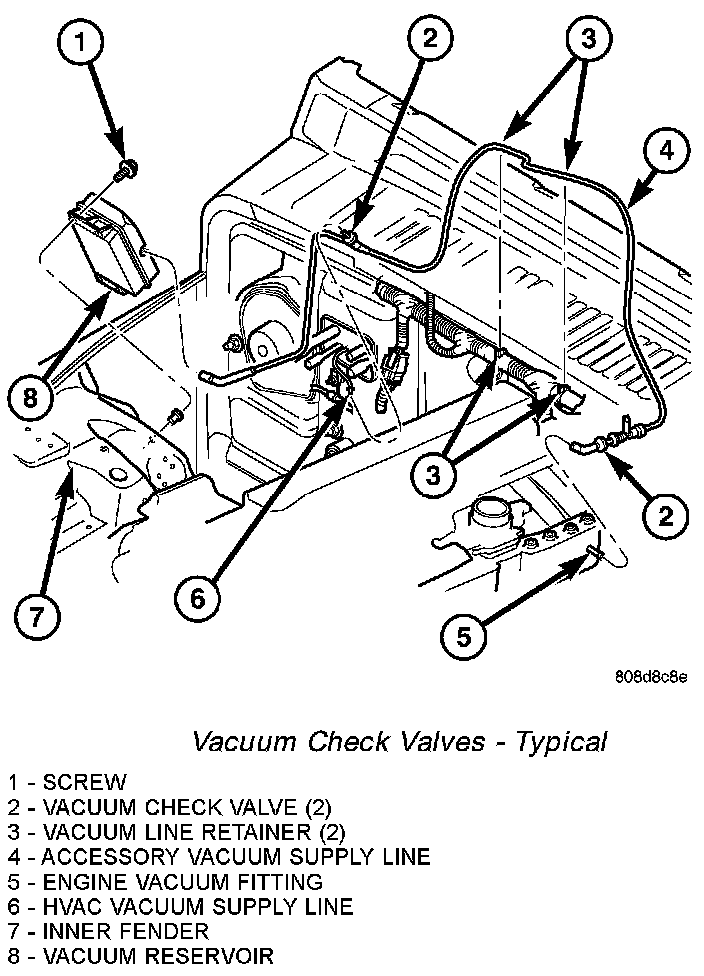 1
2
3
4
8
3
2
7
6
5

808d8c8e

Vacuum Check Valves - Typical

1 - SCREW
2 - VACUUM CHECK VALVE (2)
3 - VACUUM LINE RETAINER (2)
4 - ACCESSORY VACUUM SUPPLY LINE
5 - ENGINE VACUUM FITTING
6 - HVAC VACUUM SUPPLY LINE
7 - INNER FENDER
8 - VACUUM RESERVOIR