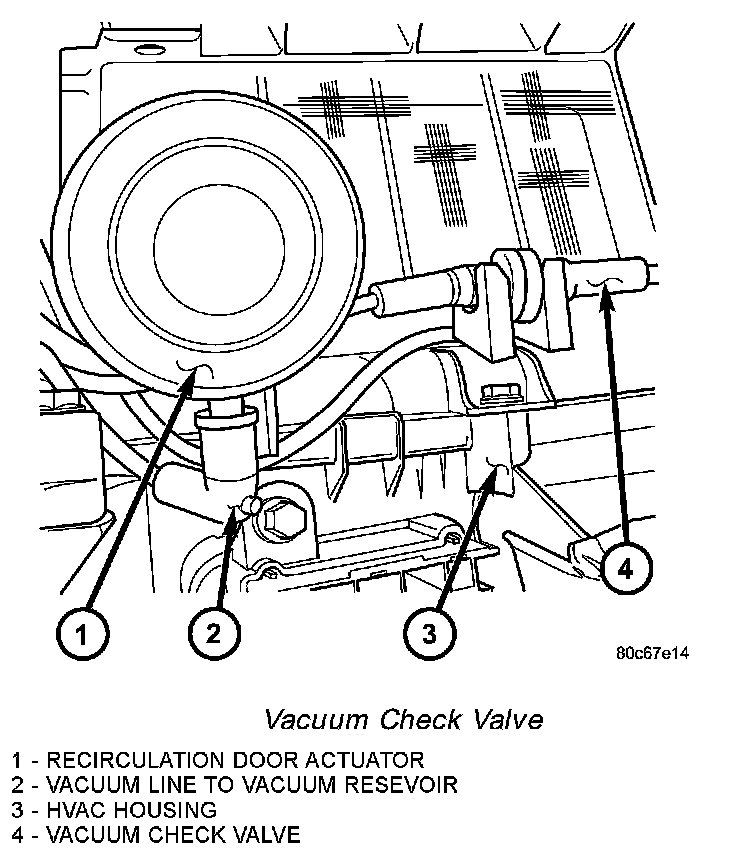 1
2
3
4
80c67e14

Vacuum Check Valve

1 - RECIRCULATION DOOR ACTUATOR
2 - VACUUM LINE TO VACUUM RESEVOIR
3 - HVAC HOUSING
4 - VACUUM CHECK VALVE