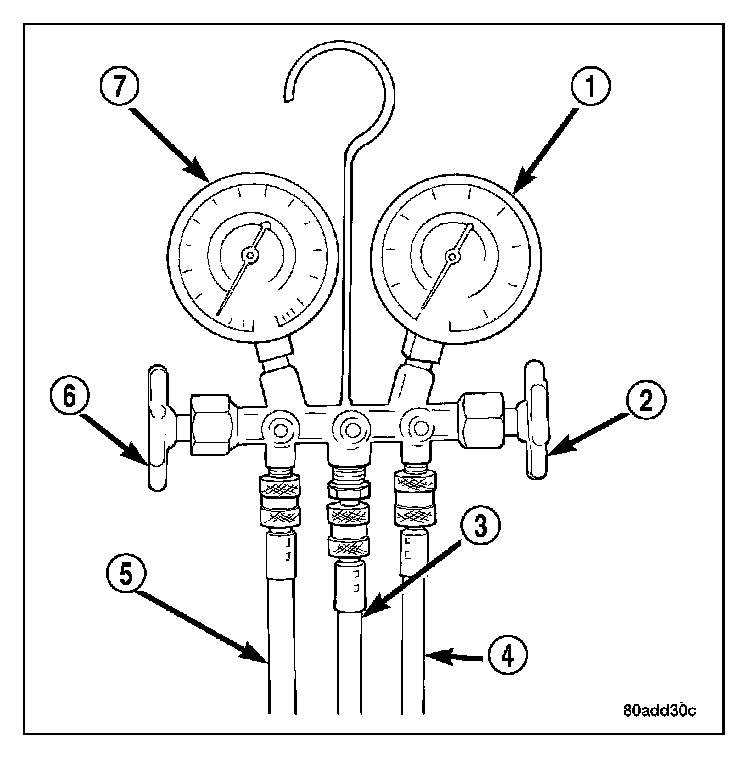 7
1
6
2
3
5
4
80add30c