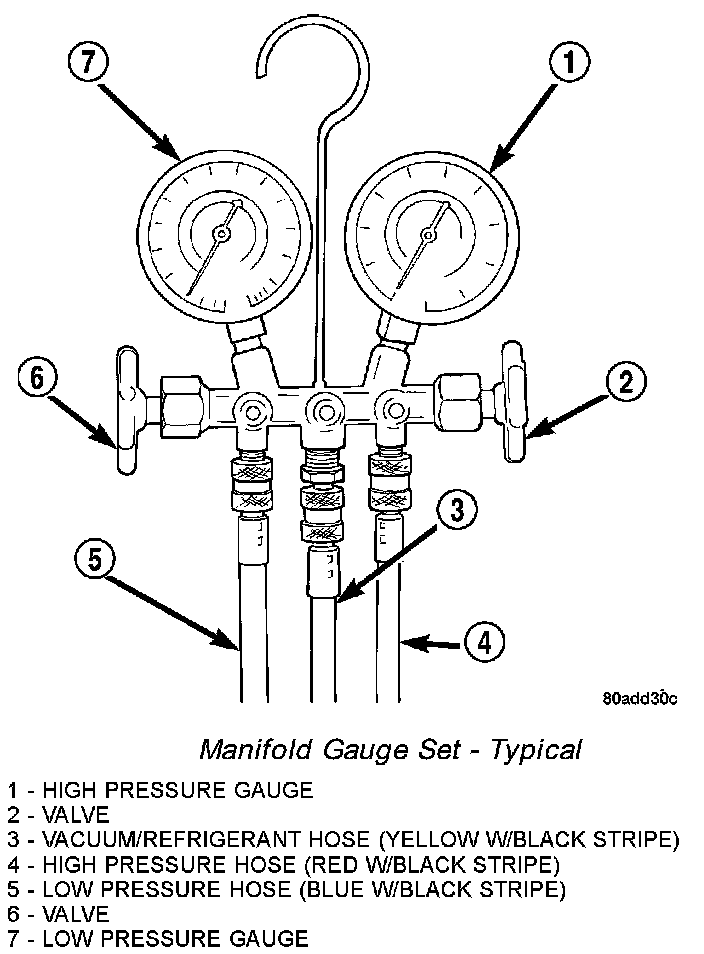 7

1

6

2

3

5

4

80add30c

Manifold Gauge Set - Typical

1 - HIGH PRESSURE GAUGE
2 - VALVE
3 - VACUUM/REFRIGERANT HOSE (YELLOW W/BLACK STRIPE)
4 - HIGH PRESSURE HOSE (RED W/BLACK STRIPE)
5 - LOW PRESSURE HOSE (BLUE W/BLACK STRIPE)
6 - VALVE
7 - LOW PRESSURE GAUGE