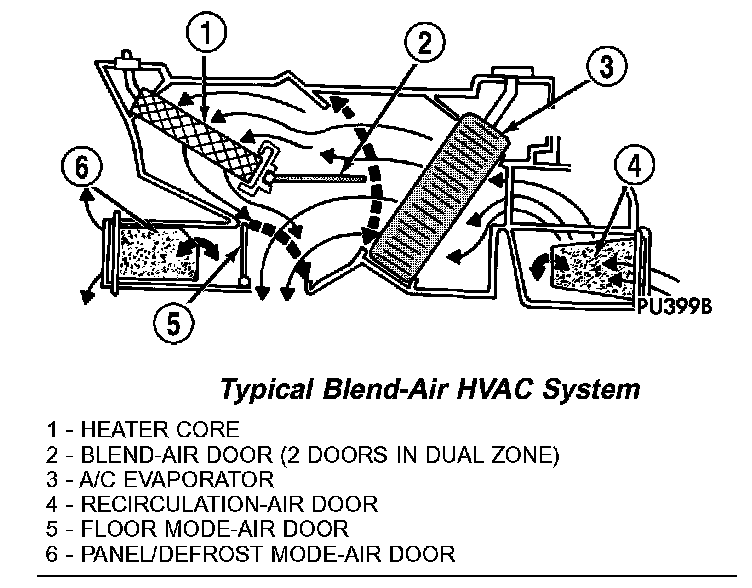 1
2
3
6
4
5
PU399B

Typical Blend-Air HVAC System

1 - HEATER CORE
2 - BLEND-AIR DOOR (2 DOORS IN DUAL ZONE)
3 - A/C EVAPORATOR
4 - RECIRCULATION-AIR DOOR
5 - FLOOR MODE-AIR DOOR
6 - PANEL/DEFROST MODE-AIR DOOR