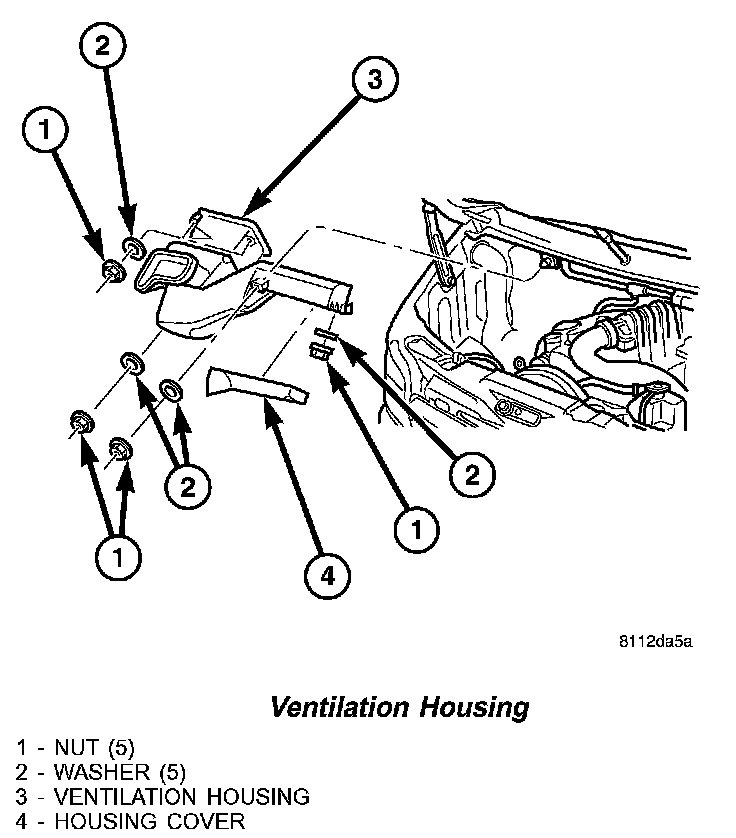 2
3
1
2
2
1
1
4

8112da5a

Ventilation Housing

1 - NUT (5)
2 - WASHER (5)
3 - VENTILATION HOUSING
4 - HOUSING COVER