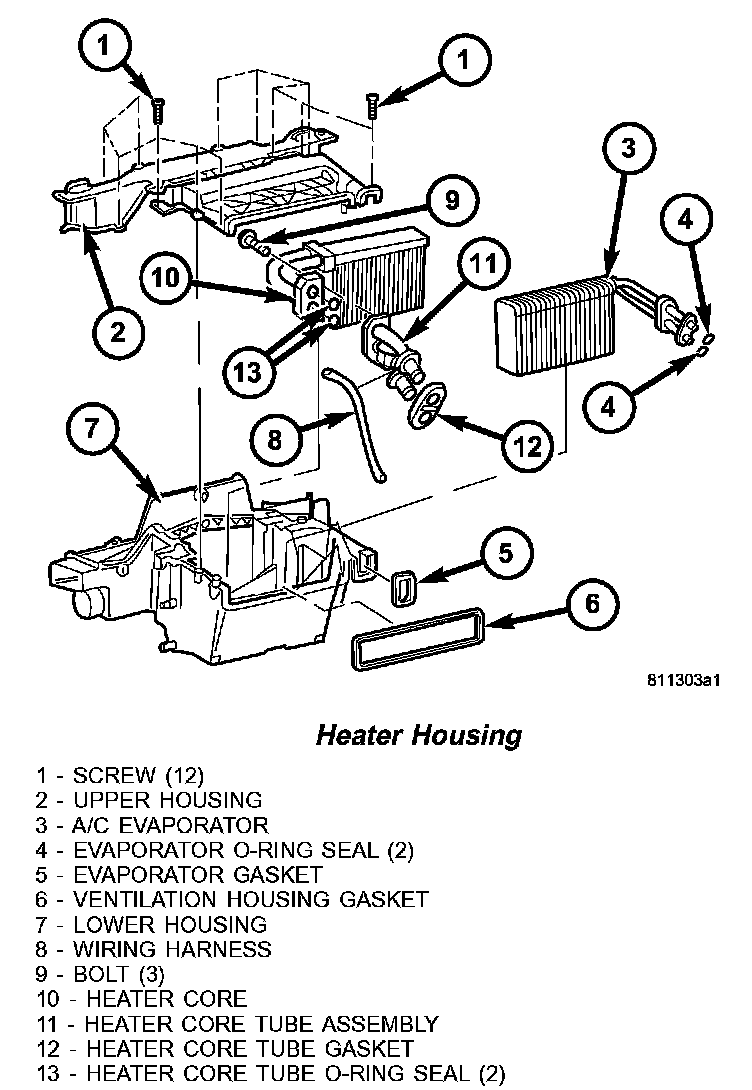 1
1
3
9
4
10
11
2
13
4
8
12
7
5
6
811303a1

Heater Housing

1 - SCREW (12)
2 - UPPER HOUSING
3 - A/C EVAPORATOR
4 - EVAPORATOR O-RING SEAL (2)
5 - EVAPORATOR GASKET
6 - VENTILATION HOUSING GASKET
7 - LOWER HOUSING
8 - WIRING HARNESS
9 - BOLT (3)
10 - HEATER CORE
11 - HEATER CORE TUBE ASSEMBLY
12 - HEATER CORE TUBE GASKET
13 - HEATER CORE TUBE O-RING SEAL (2)