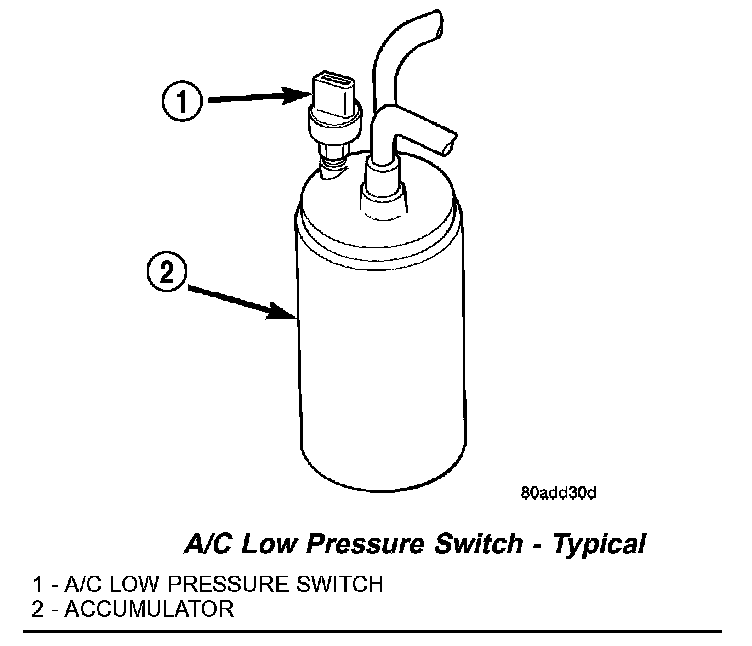 1

2

80add30d

A/C Low Pressure Switch - Typical

1 - A/C LOW PRESSURE SWITCH
2 - ACCUMULATOR