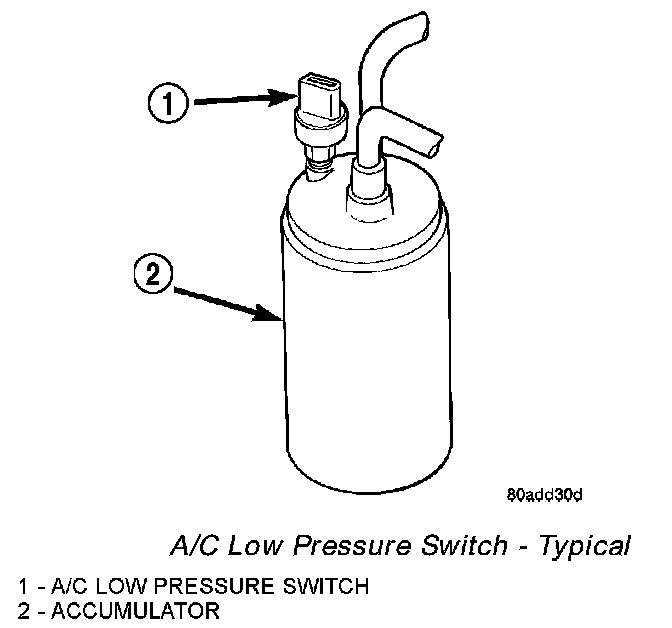 1

2

80add30d

A/C Low Pressure Switch - Typical

1 - A/C LOW PRESSURE SWITCH
2 - ACCUMULATOR