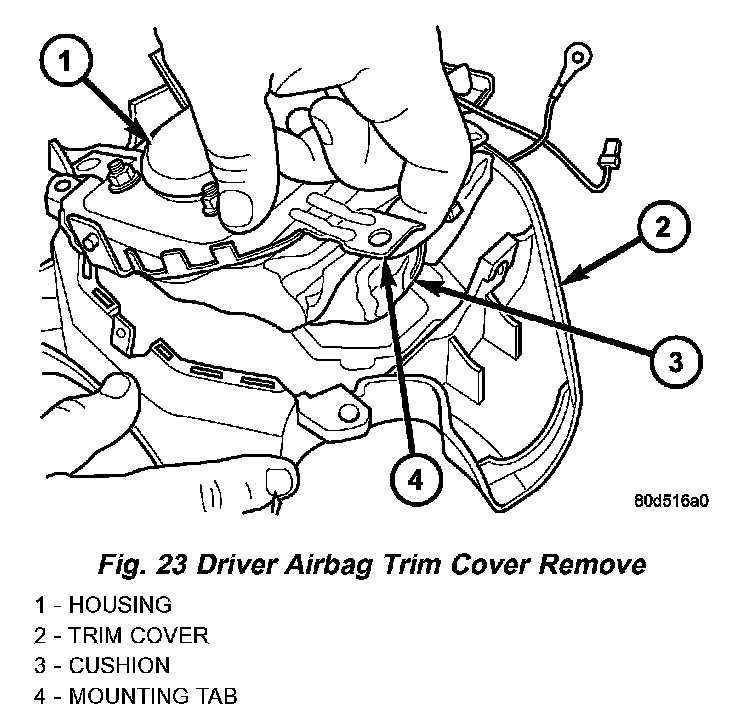 1

2

3

4

80d516a0

Fig. 23 Driver Airbag Trim Cover Remove

1 - HOUSING
2 - TRIM COVER
3 - CUSHION
4 - MOUNTING TAB