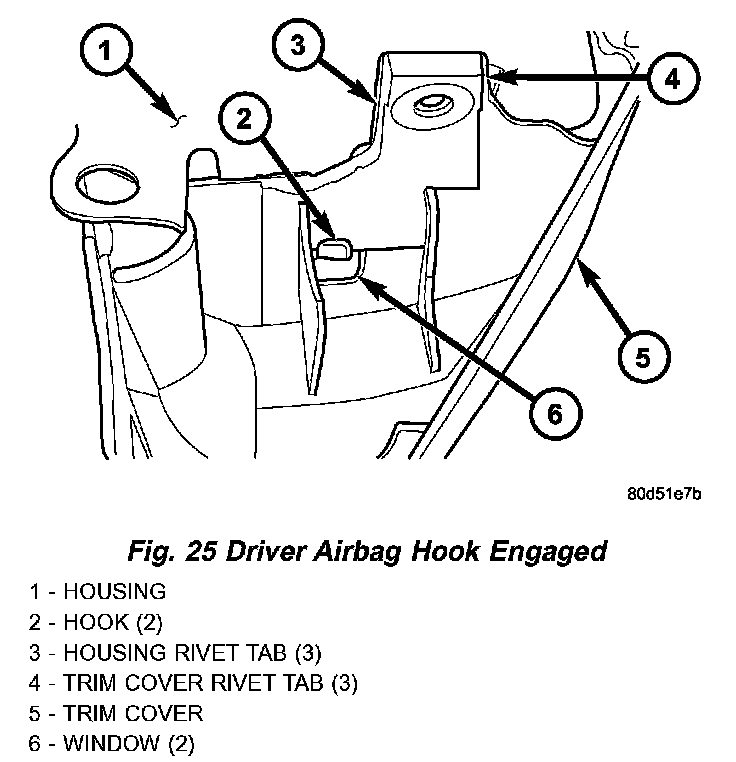 1
3
4
2
5
6

80d51e7b

Fig. 25 Driver Airbag Hook Engaged

1 - HOUSING
2 - HOOK (2)
3 - HOUSING RIVET TAB (3)
4 - TRIM COVER RIVET TAB (3)
5 - TRIM COVER
6 - WINDOW (2)