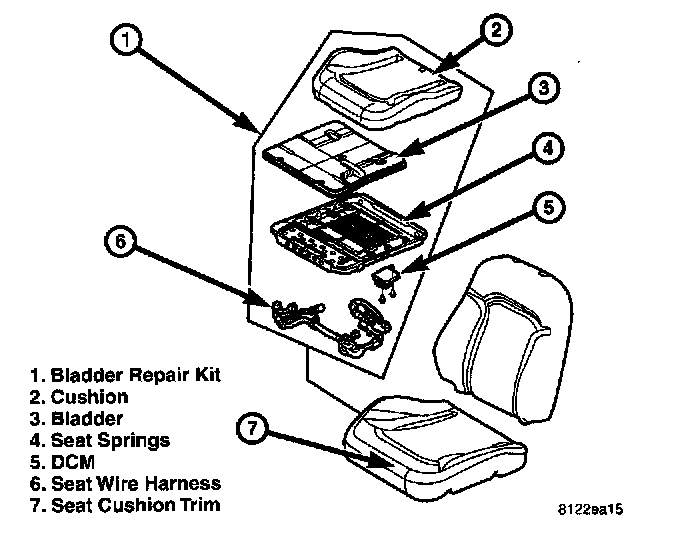 1
2
3
4
5
6
7

1. Bladder Repair Kit
2. Cushion
3. Bladder
4. Seat Springs
5. DCM
6. Seat Wire Harness
7. Seat Cushion Trim

8122ea15