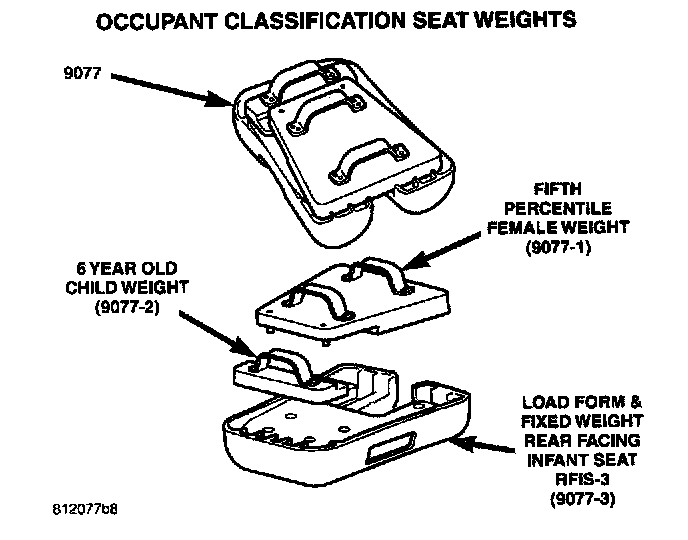 OCCUPANT CLASSIFICATION SEAT WEIGHTS

9077

FIFTH PERCENTILE FEMALE WEIGHT (9077-1)

6 YEAR OLD CHILD WEIGHT (9077-2)

LOAD FORM & FIXED WEIGHT REAR FACING INFANT SEAT RFIS-3 (9077-3)

812077b8